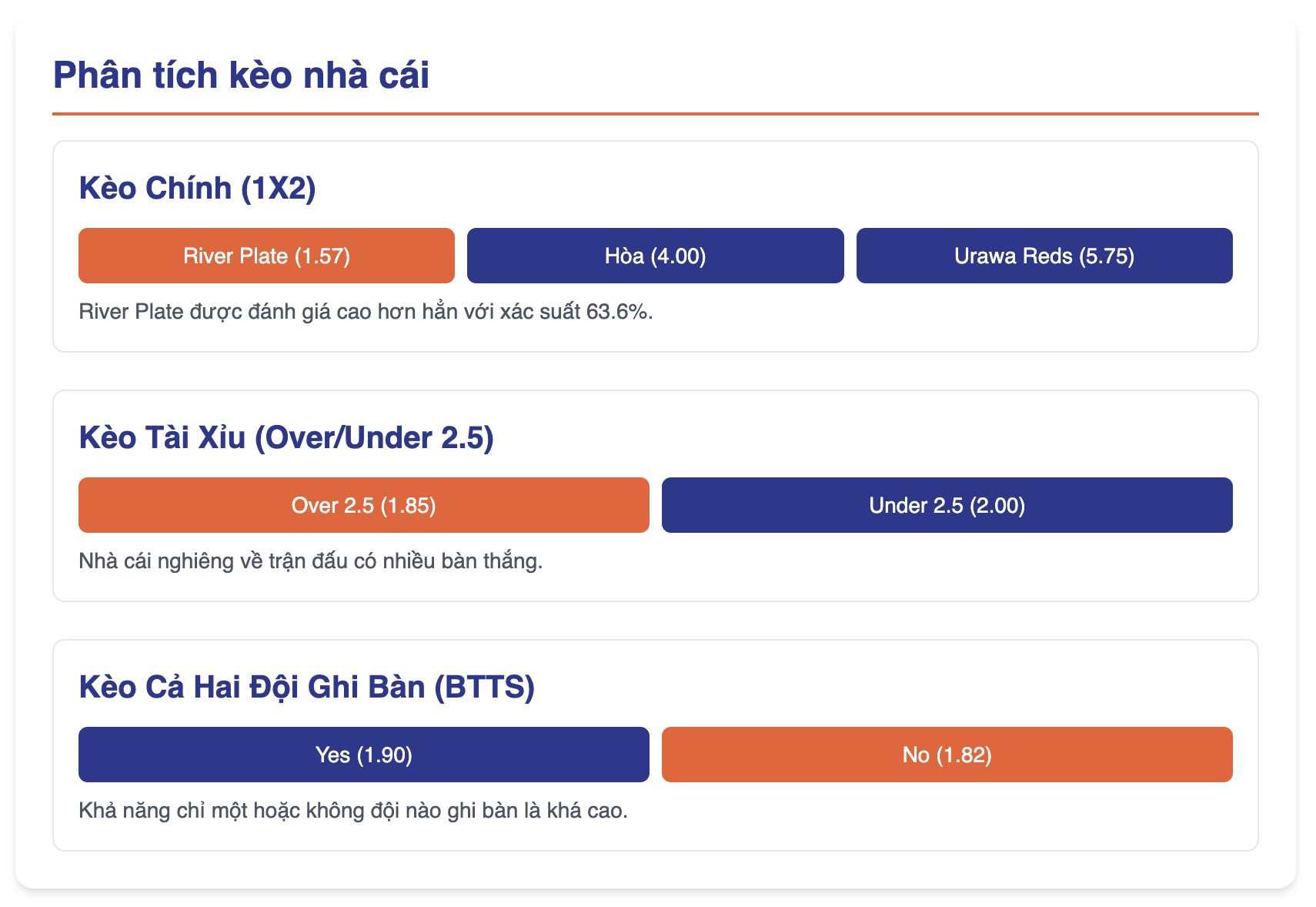 Phân tích kèo nhà cái

Kèo Chính (1X2)

River Plate (1.57)

Hòa (4.00)

Urawa Reds (5.75)

River Plate được đánh giá cao hơn hẳn với xác suất 63.6%.

Kèo Tài Xỉu (Over/Under 2.5)

Over 2.5 (1.85)

Under 2.5 (2.00)

Nhà cái nghiêng về trận đấu có nhiều bàn thắng.

Kèo Cả Hai Đội Ghi Bàn (BTTS)

Yes (1.90)

No (1.82)

Khả năng chỉ một hoặc không đội nào ghi bàn là khá cao.