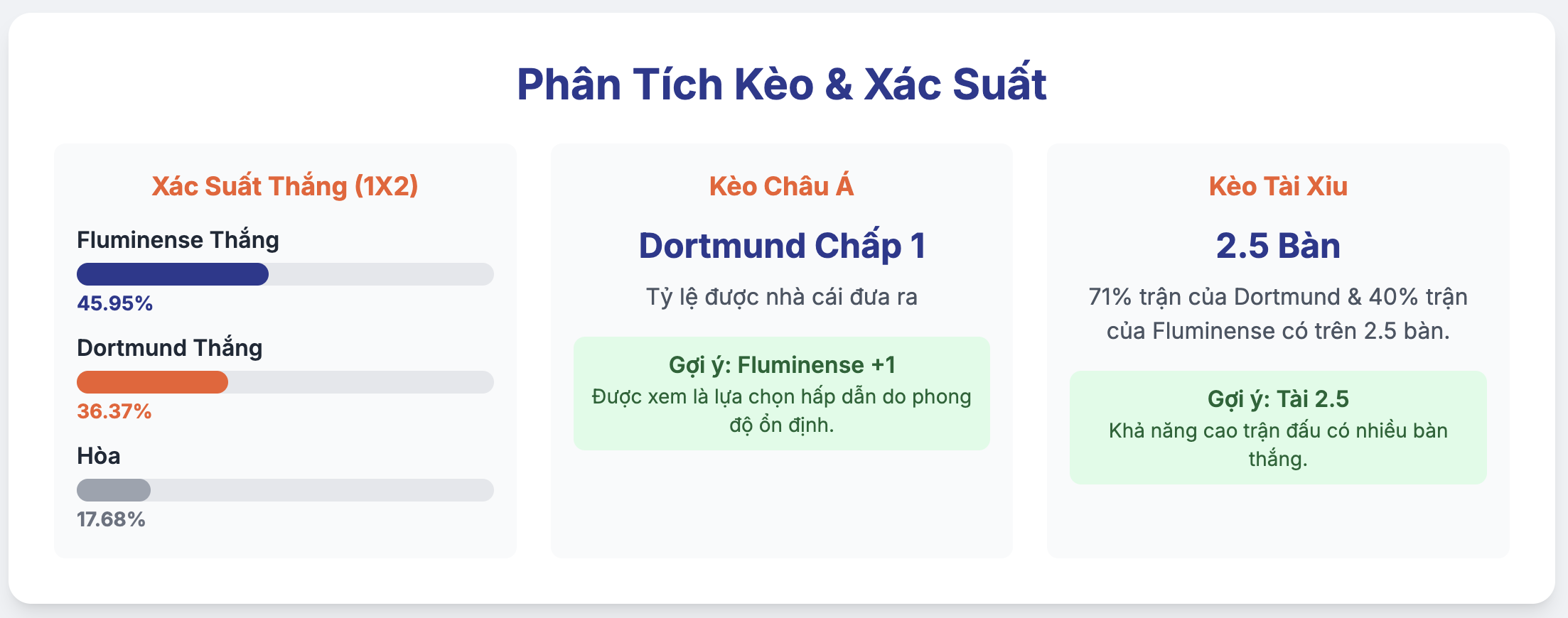 Phân Tích Kèo & Xác Suất

Xác Suất Thắng (1X2)

Fluminense Thắng

45.95%

Dortmund Thắng

36.37%

Hòa

17.68%

Kèo Châu Á

Dortmund Chấp 1

Tỷ lệ được nhà cái đưa ra

Gợi ý: Fluminense +1

Được xem là lựa chọn hấp dẫn do phong độ ổn định.

Kèo Tài Xỉu

2.5 Bàn

71% trận của Dortmund & 40% trận của Fluminense có trên 2.5 bàn.

Gợi ý: Tài 2.5

Khả năng cao trận đấu có nhiều bàn thắng.