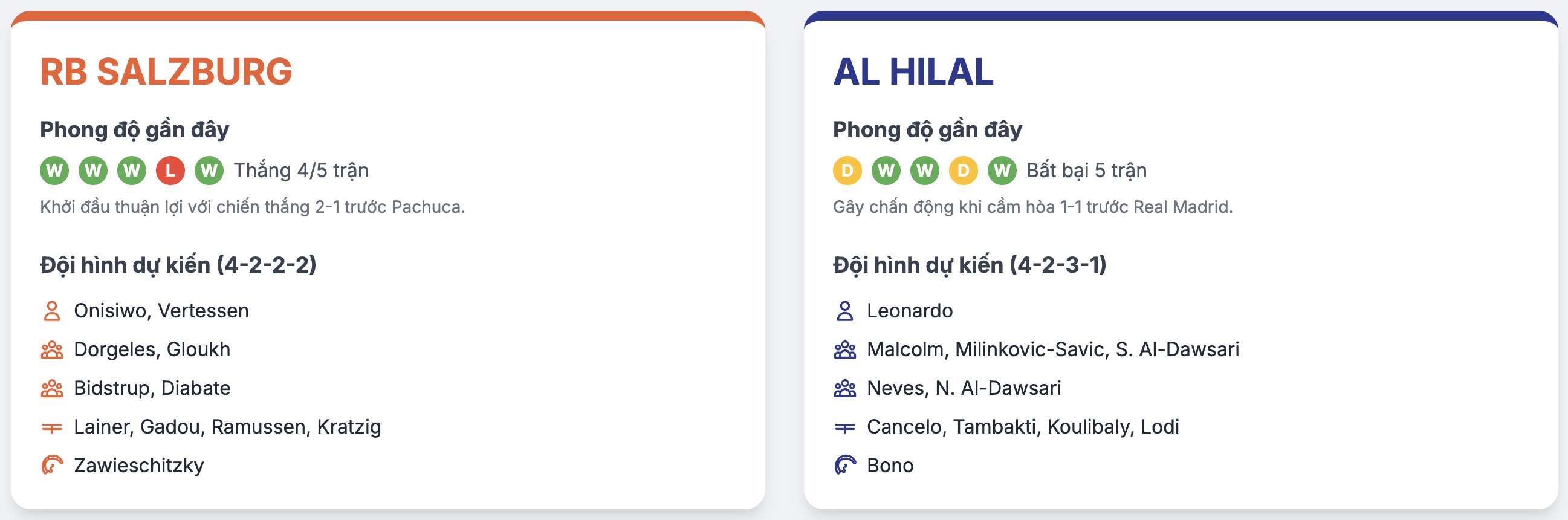 RB SALZBURG

Phong độ gần đây

W W W L W Thắng 4/5 trận

Khởi đầu thuận lợi với chiến thắng 2-1 trước Pachuca.

Đội hình dự kiến (4-2-2-2)

Onisiwo, Vertessen

Dorgeles, Gloukh

Bidstrup, Diabate

Lainer, Gadou, Ramussen, Kratzig

Zawieschitzky

AL HILAL

Phong độ gần đây

D W W D W Bất bại 5 trận

Gây chấn động khi cầm hòa 1-1 trước Real Madrid.

Đội hình dự kiến (4-2-3-1)

Leonardo

Malcolm, Milinkovic-Savic, S. Al-Dawsari

Neves, N. Al-Dawsari

Cancelo, Tambakti, Koulibaly, Lodi

Bono